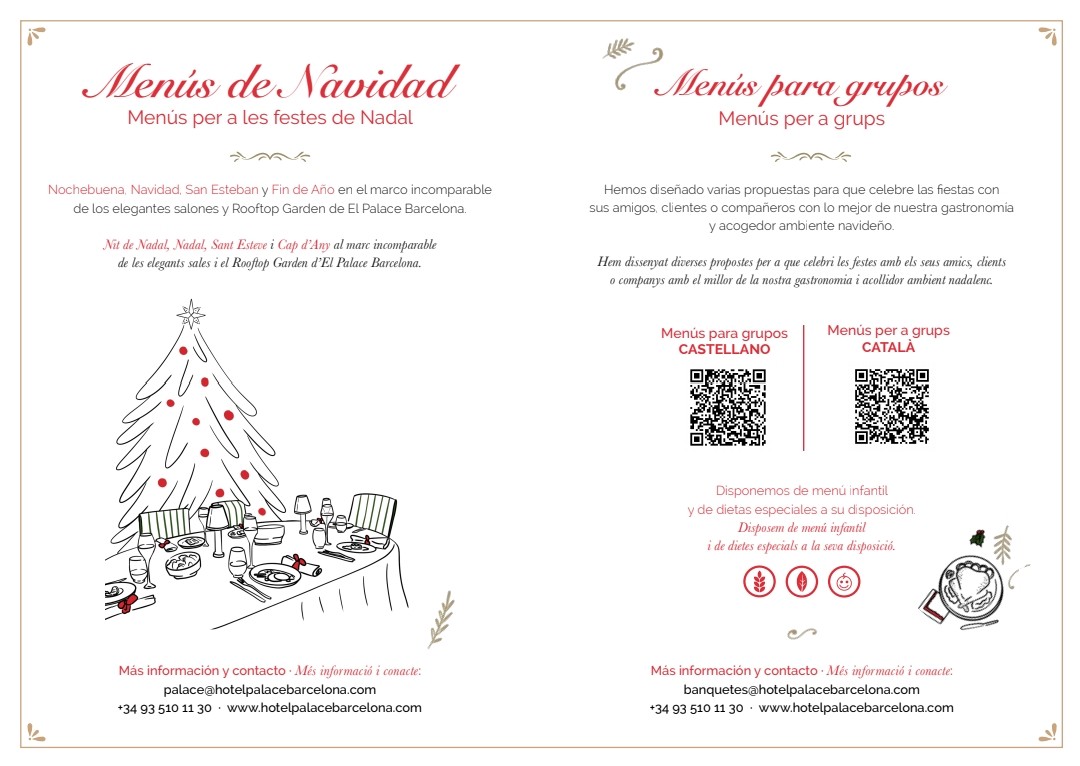 Menús de Navidad
Menús per a les festes de Nadal

Nochebuena, Navidad, San Esteban y Fin de Año en el marco incomparable de los elegantes salones y Rooftop Garden de El Palace Barcelona.

Nit de Nadal, Nadal, Sant Esteve i Cap d'Any al marc incomparable de les elegants sales i el Rooftop Garden d'El Palace Barcelona.

Más información y contacto · Més informació i conacte:
palace@hotelpalacebarcelona.com
+34 93 510 11 30 · www.hotelpalacebarcelona.com

Menús para grupos
Menús per a grups

Hemos diseñado varias propuestas para que celebre las fiestas con sus amigos, clientes o compañeros con lo mejor de nuestra gastronomía y acogedor ambiente navideño.

Hem dissenyat diverses propostes per a que celebri les festes amb els seus amics, clients o companys amb el millor de la nostra gastronomia i acollidor ambient nadalenc.

Menús para grupos
CASTELLANO

Menús per a grups
CATALÀ

Disponemos de menú infantil y de dietas especiales a su disposición.
Disposem de menú infantil i de dietes especials a la seva disposició.

Más información y contacto · Més informació i conacte:
banquetes@hotelpalacebarcelona.com
+34 93 510 11 30 · www.hotelpalacebarcelona.com